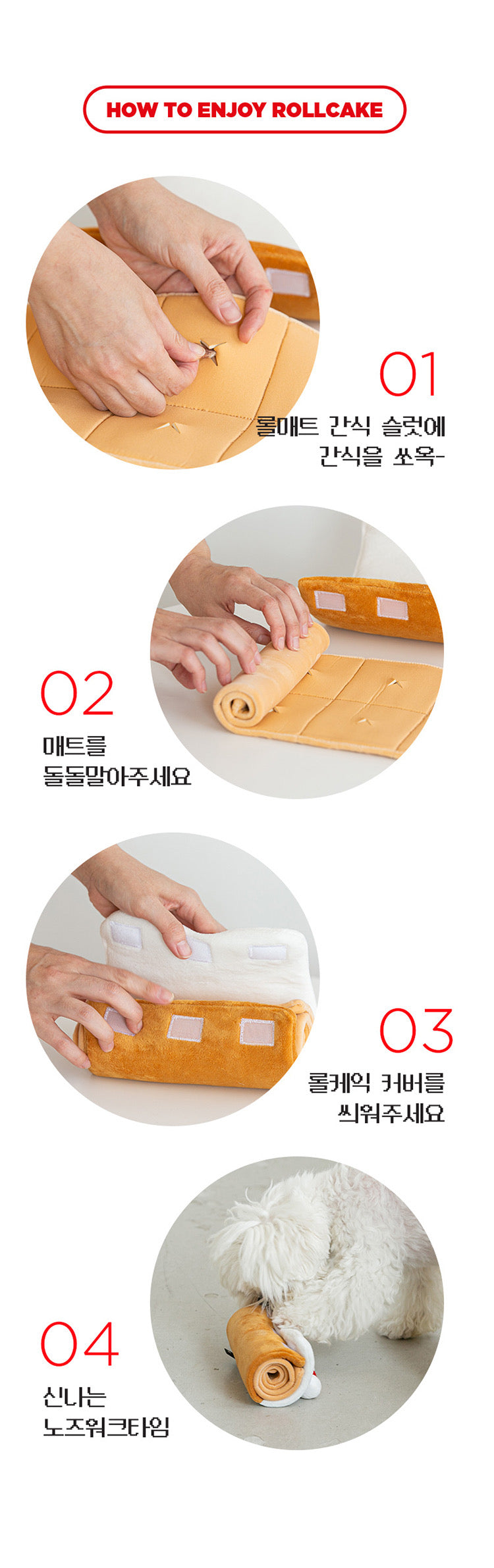 HOW TO ENJOY ROLLCAKE

01
롤매트 간식 슬럿에
간식을 쏘옥-

02
매트를
돌돌말아주세요

03
롤케익 커버를
씌워주세요

04
신나는
노즈워크타임